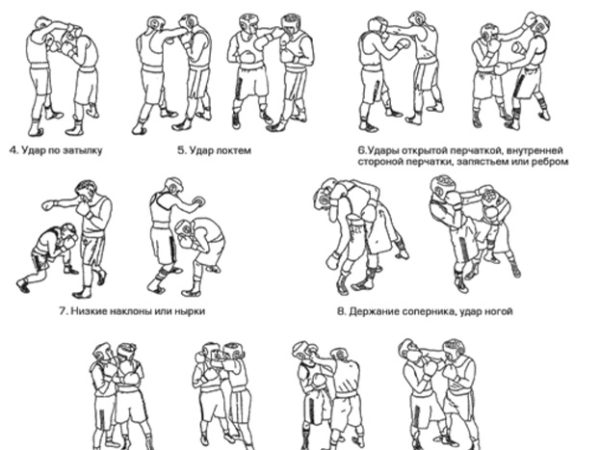 4. Удар по затылку

5. Удар локтем

6.Удары открытой перчаткой, внутренней стороной перчатки, запястьем или ребром

7. Низкие наклоны или нырки

8. Держание соперника, удар ногой